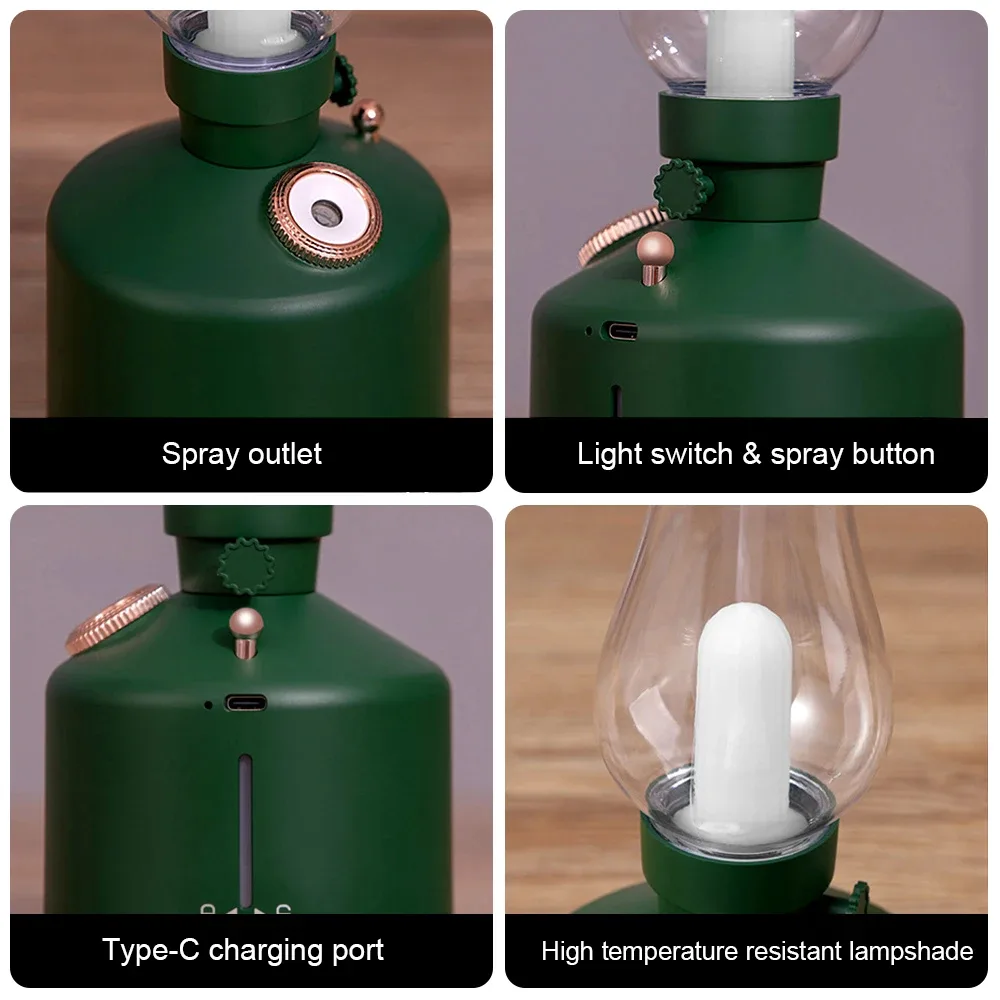 Spray outlet

Light switch & spray button

Type-C charging port

High temperature resistant lampshade